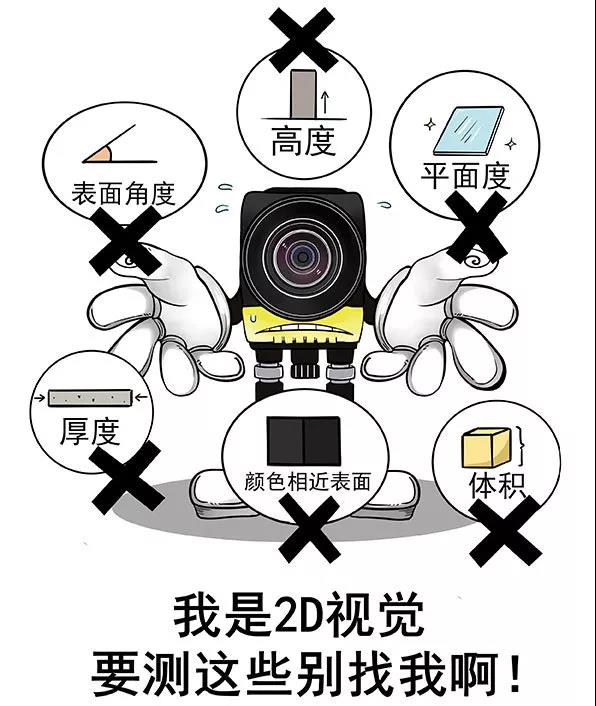 高度

表面角度

平面度

厚度

颜色相近表面

体积

我是2D视觉
要测这些别找我啊！